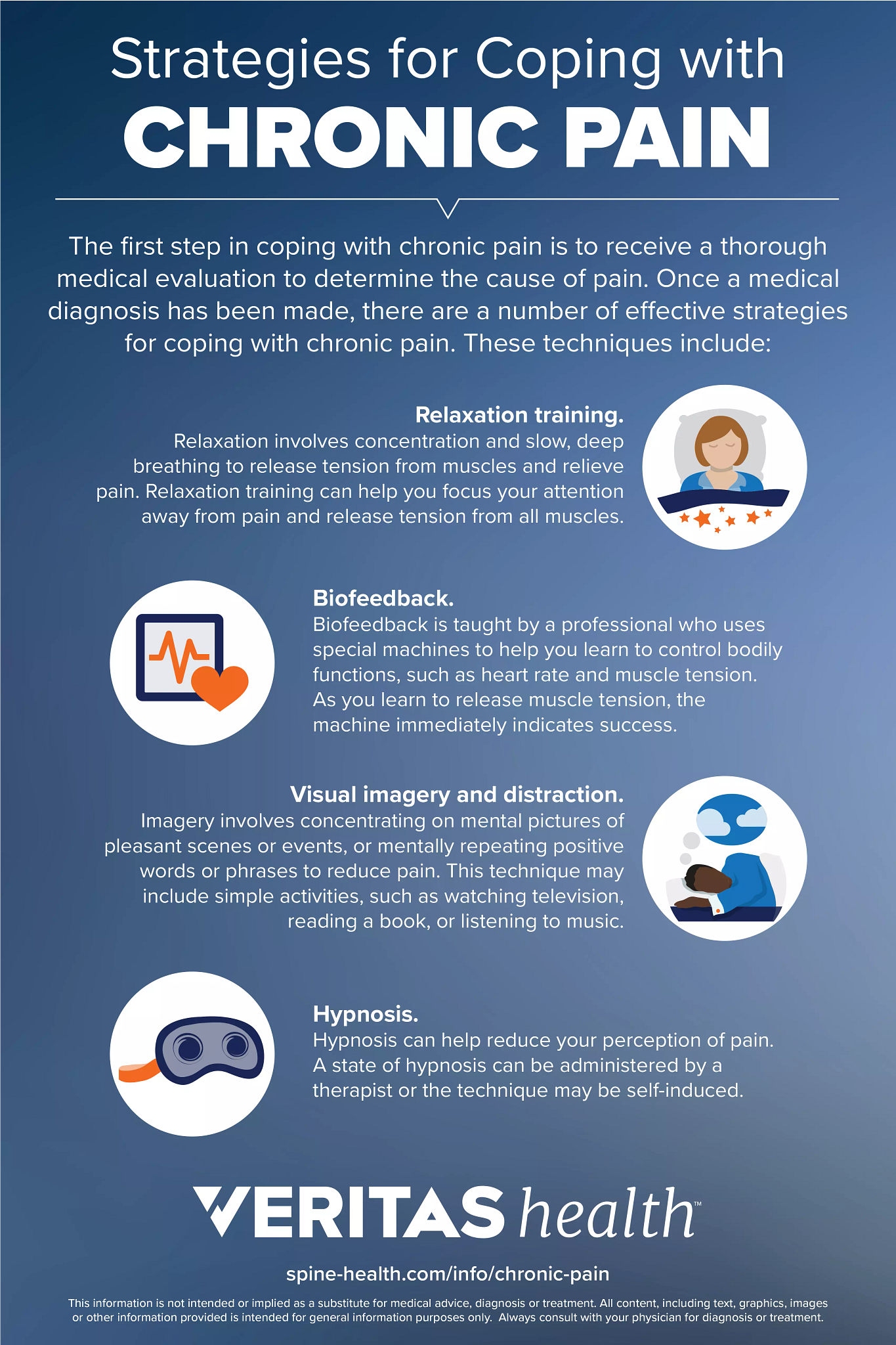 Strategies for Coping with
CHRONIC PAIN

The first step in coping with chronic pain is to receive a thorough medical evaluation to determine the cause of pain. Once a medical diagnosis has been made, there are a number of effective strategies for coping with chronic pain. These techniques include:

Relaxation training.
Relaxation involves concentration and slow, deep breathing to release tension from muscles and relieve pain. Relaxation training can help you focus your attention away from pain and release tension from all muscles.

Biofeedback.
Biofeedback is taught by a professional who uses special machines to help you learn to control bodily functions, such as heart rate and muscle tension. As you learn to release muscle tension, the machine immediately indicates success.

Visual imagery and distraction.
Imagery involves concentrating on mental pictures of pleasant scenes or events, or mentally repeating positive words or phrases to reduce pain. This technique may include simple activities, such as watching television, reading a book, or listening to music.

Hypnosis.
Hypnosis can help reduce your perception of pain. A state of hypnosis can be administered by a therapist or the technique may be self-induced.

VERITAS health™

spine-health.com/info/chronic-pain

This information is not intended or implied as a substitute for medical advice, diagnosis or treatment. All content, including text, graphics, images or other information provided is intended for general information purposes only. Always consult with your physician for diagnosis or treatment.